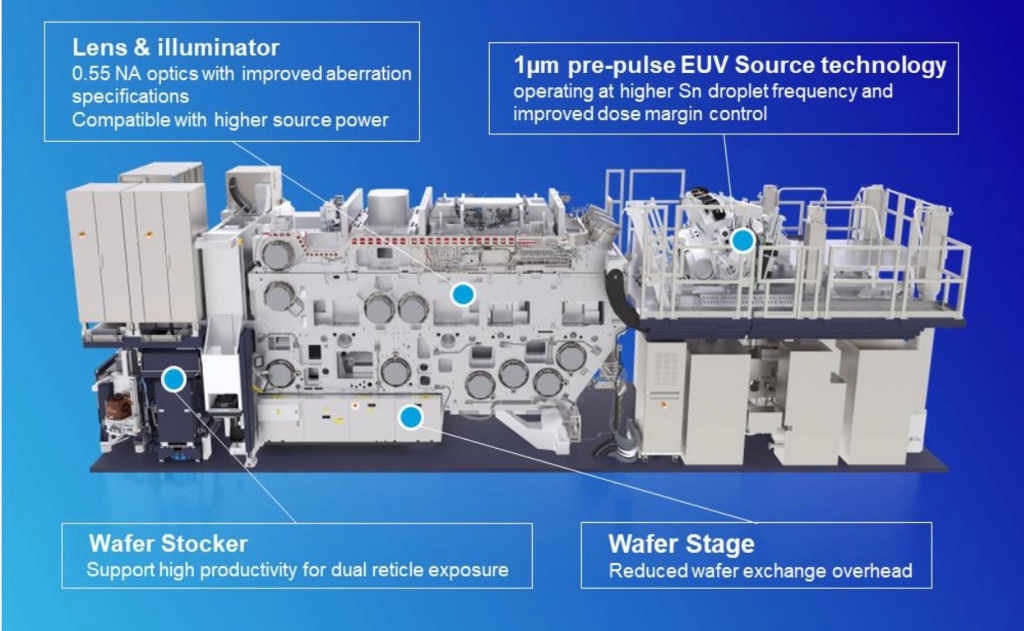 Lens & illuminator
0.55 NA optics with improved aberration specifications
Compatible with higher source power

1µm pre-pulse EUV Source technology
operating at higher Sn droplet frequency and improved dose margin control

Wafer Stocker
Support high productivity for dual reticle exposure

Wafer Stage
Reduced wafer exchange overhead